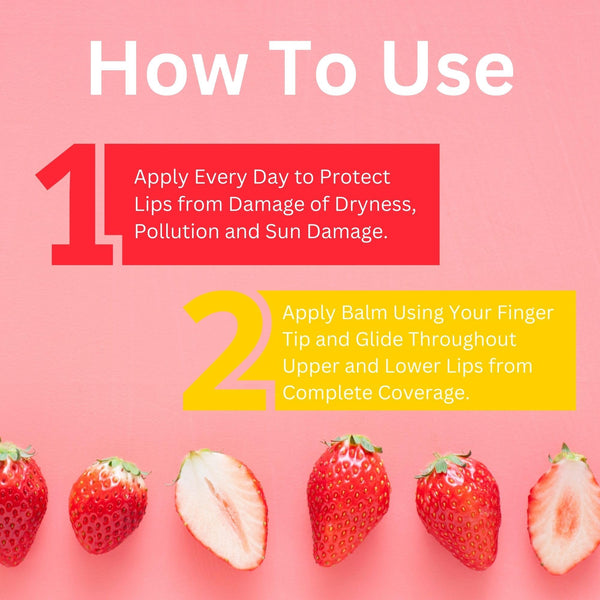 How To Use

1

Apply Every Day to Protect Lips from Damage of Dryness, Pollution and Sun Damage.

2

Apply Balm Using Your Finger Tip and Glide Throughout Upper and Lower Lips from Complete Coverage.