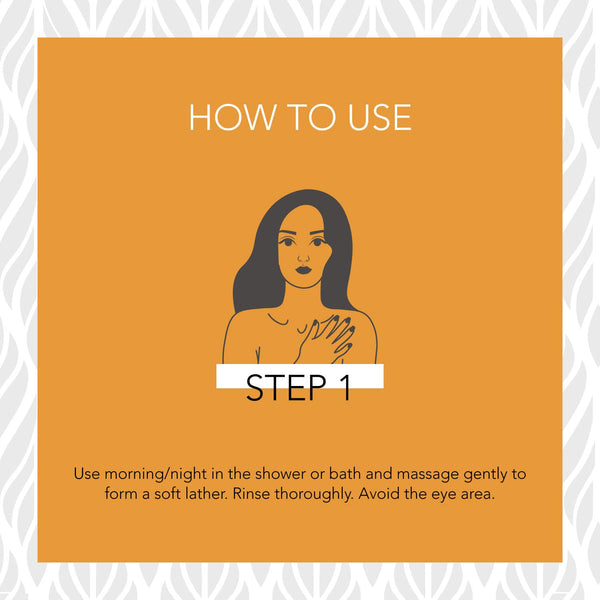 HOW TO USE

STEP 1

Use morning/night in the shower or bath and massage gently to form a soft lather. Rinse thoroughly. Avoid the eye area.