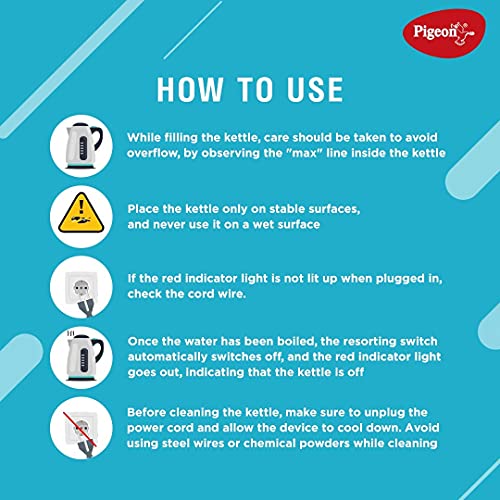 Pigeon

HOW TO USE

While filling the kettle, care should be taken to avoid overflow, by observing the "max" line inside the kettle

Place the kettle only on stable surfaces, and never use it on a wet surface

If the red indicator light is not lit up when plugged in, check the cord wire.

Once the water has been boiled, the resorting switch automatically switches off, and the red indicator light goes out, indicating that the kettle is off

Before cleaning the kettle, make sure to unplug the power cord and allow the device to cool down. Avoid using steel wires or chemical powders while cleaning