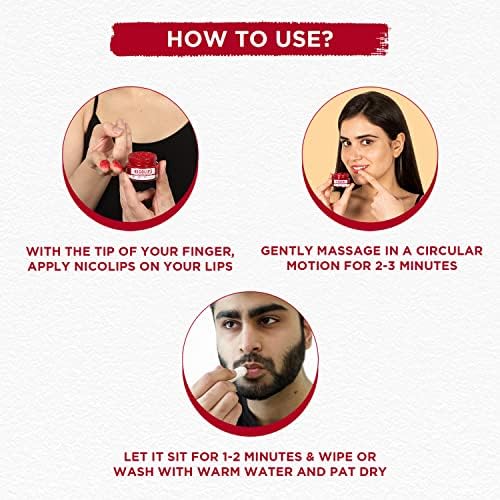 HOW TO USE?

NICOLIPS

WITH THE TIP OF YOUR FINGER, APPLY NICOLIPS ON YOUR LIPS

GENTLY MASSAGE IN A CIRCULAR MOTION FOR 2-3 MINUTES

LET IT SIT FOR 1-2 MINUTES & WIPE OR WASH WITH WARM WATER AND PAT DRY