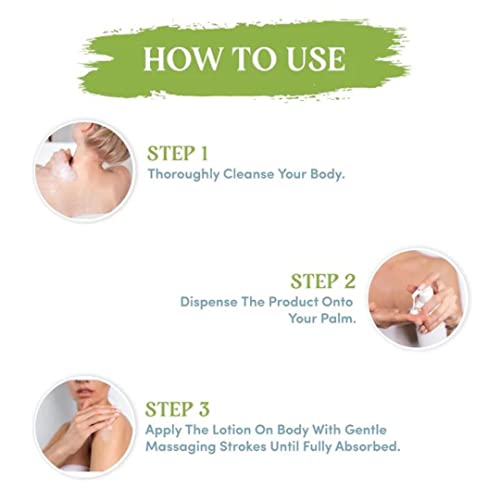 HOW TO USE

STEP 1
Thoroughly Cleanse Your Body.

STEP 2
Dispense The Product Onto Your Palm.

STEP 3
Apply The Lotion On Body With Gentle Massaging Strokes Until Fully Absorbed.