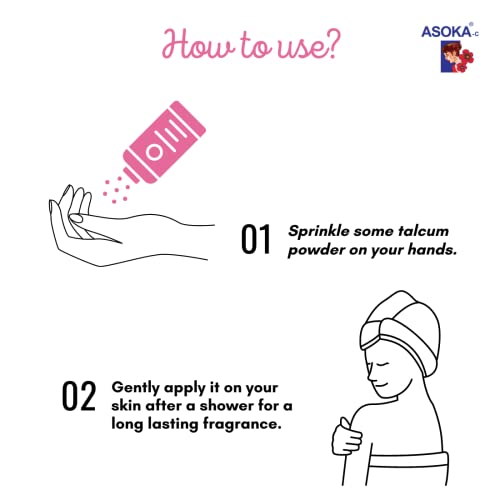 How to use?

ASOKA®-c

01 Sprinkle some talcum powder on your hands.

02 Gently apply it on your skin after a shower for a long lasting fragrance.