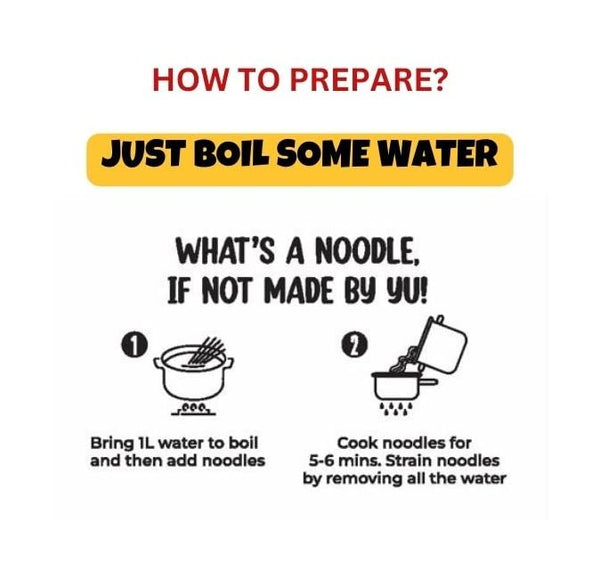 HOW TO PREPARE?

JUST BOIL SOME WATER

WHAT'S A NOODLE, IF NOT MADE BY YU!

1

Bring 1L water to boil and then add noodles

2

Cook noodles for 5-6 mins. Strain noodles by removing all the water