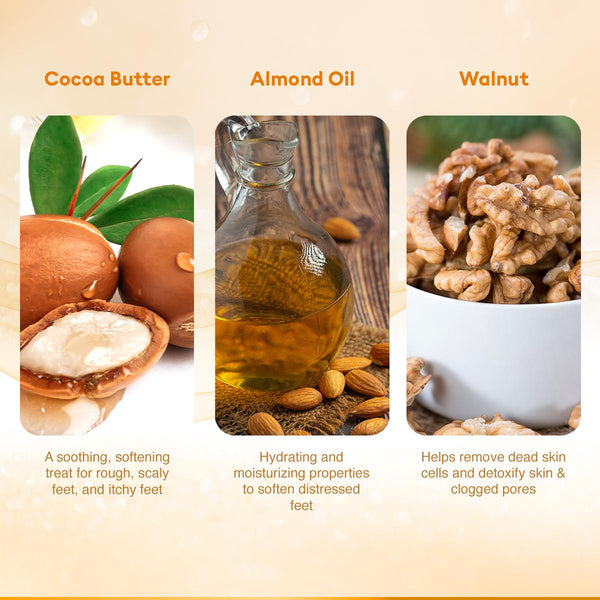 Cocoa Butter

A soothing, softening treat for rough, scaly feet, and itchy feet

Almond Oil

Hydrating and moisturizing properties to soften distressed feet

Walnut

Helps remove dead skin cells and detoxify skin & clogged pores