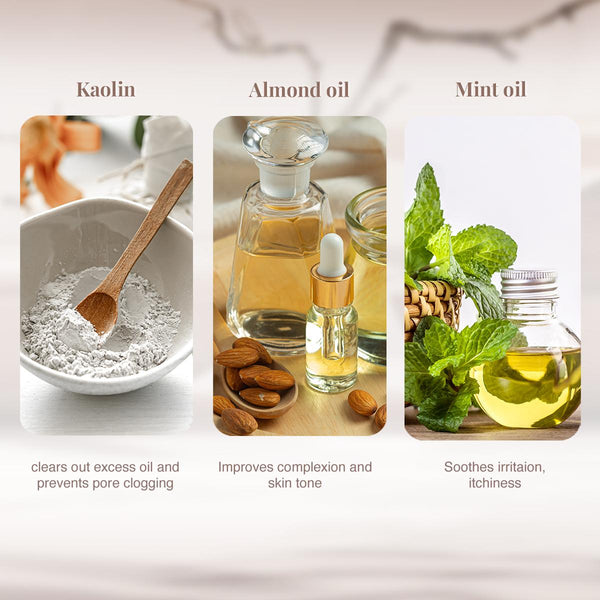 Kaolin

clears out excess oil and prevents pore clogging

Almond oil

Improves complexion and skin tone

Mint oil

Soothes irritaion, itchiness