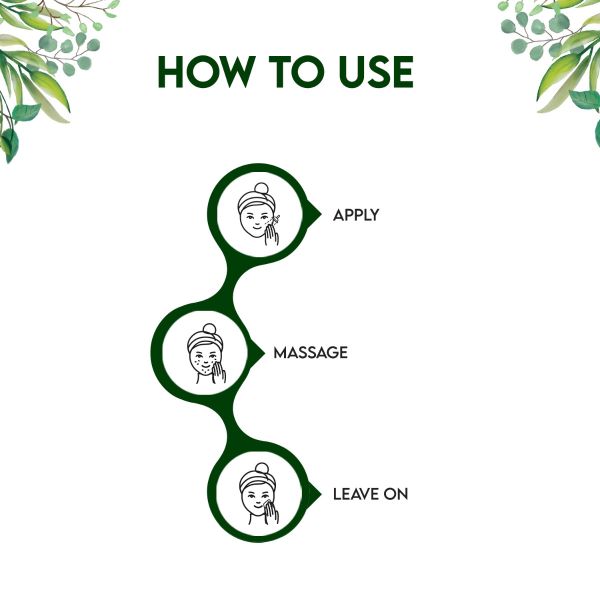 HOW TO USE

APPLY

MASSAGE

LEAVE ON