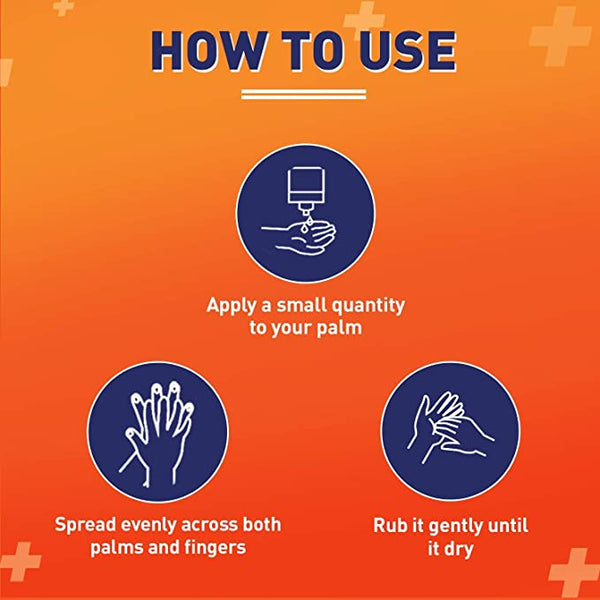 HOW TO USE

Apply a small quantity to your palm

Spread evenly across both palms and fingers

Rub it gently until it dry