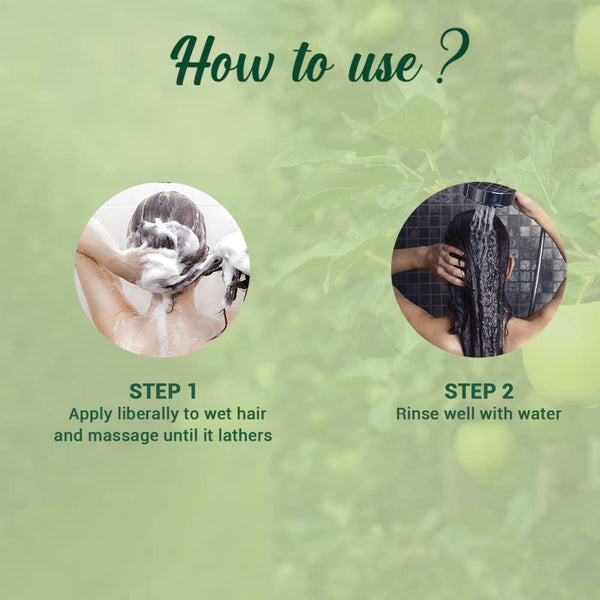 How to use ?

STEP 1
Apply liberally to wet hair and massage until it lathers

STEP 2
Rinse well with water