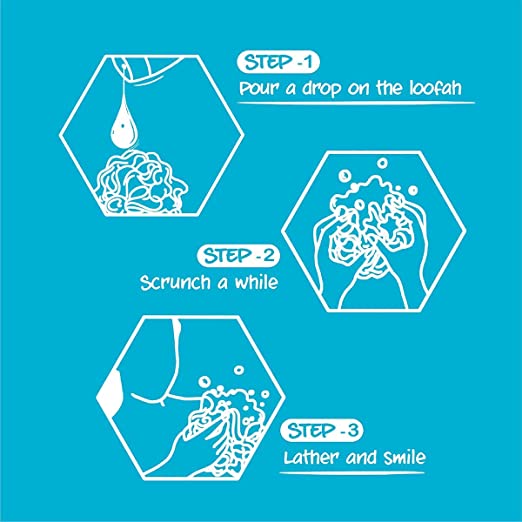 STEP -1
Pour a drop on the loofah

STEP -2
Scrunch a while

STEP -3
Lather and smile