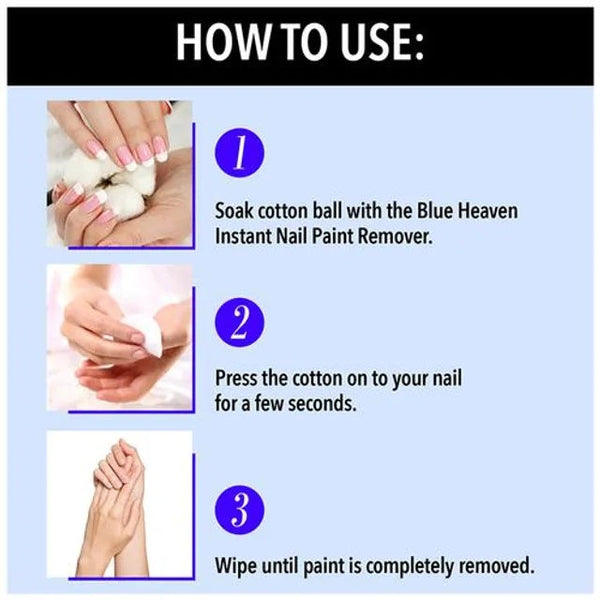 HOW TO USE:

1

Soak cotton ball with the Blue Heaven Instant Nail Paint Remover.

2

Press the cotton on to your nail for a few seconds.

3

Wipe until paint is completely removed.