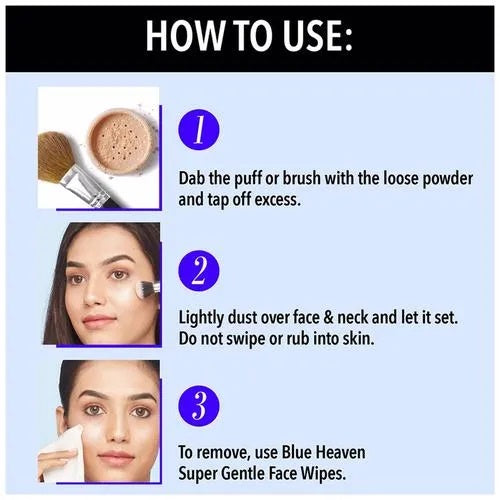 HOW TO USE:

1

Dab the puff or brush with the loose powder and tap off excess.

2

Lightly dust over face & neck and let it set. Do not swipe or rub into skin.

3

To remove, use Blue Heaven Super Gentle Face Wipes.