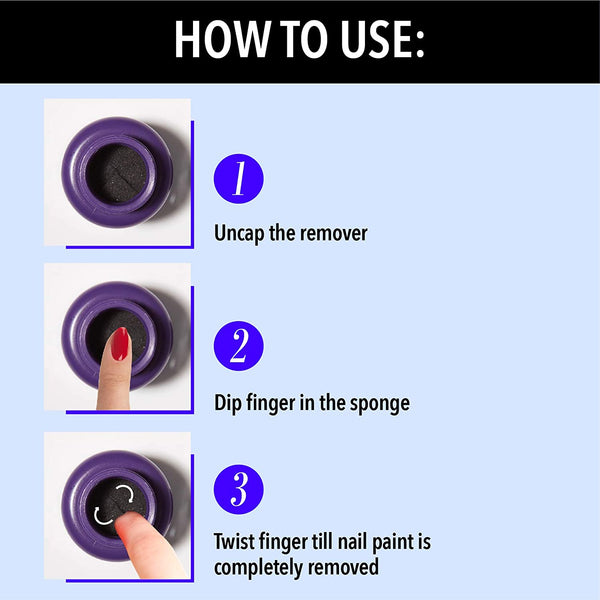 HOW TO USE:

1

Uncap the remover

2

Dip finger in the sponge

3

Twist finger till nail paint is completely removed