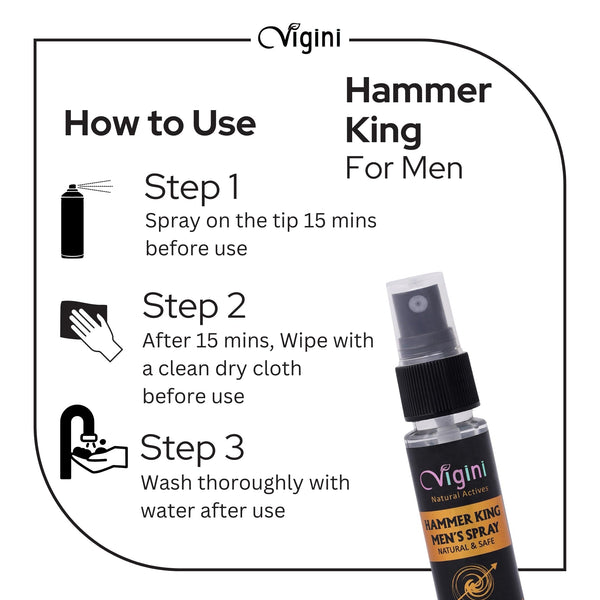 Vigini

How to Use

Hammer King
For Men

Step 1
Spray on the tip 15 mins before use

Step 2
After 15 mins, Wipe with a clean dry cloth before use

Step 3
Wash thoroughly with water after use

Vigini
Natural Actives
HAMMER KING
MEN'S SPRAY
NATURAL & SAFE