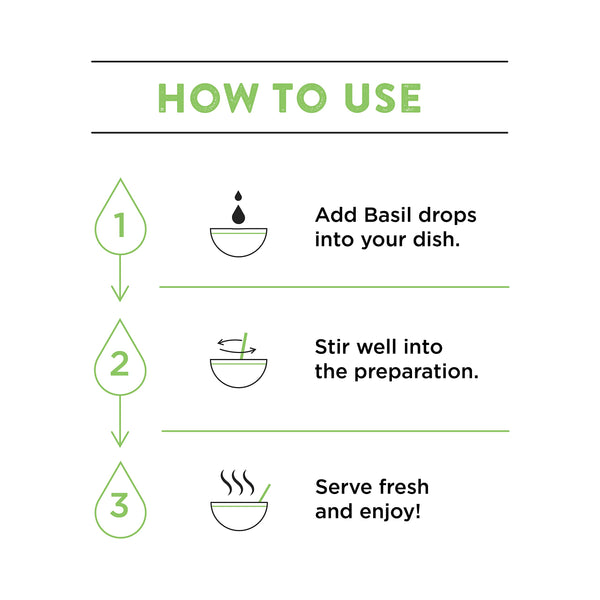 HOW TO USE

1

Add Basil drops into your dish.

2

Stir well into the preparation.

3

Serve fresh and enjoy!