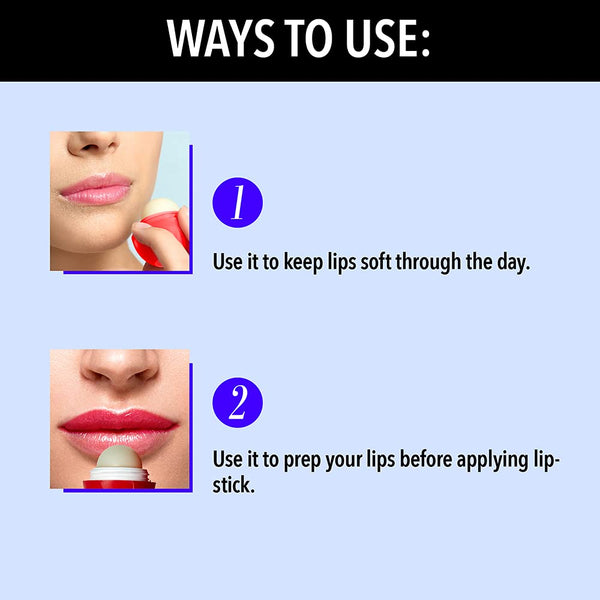 WAYS TO USE:

1

Use it to keep lips soft through the day.

2

Use it to prep your lips before applying lipstick.