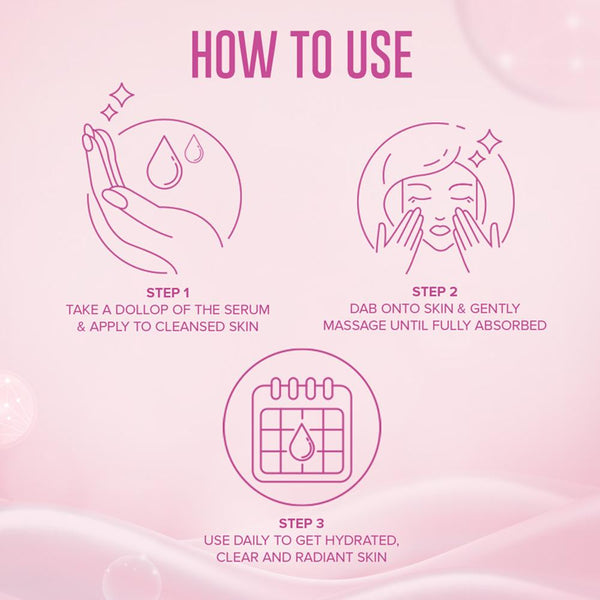 HOW TO USE

STEP 1
TAKE A DOLLOP OF THE SERUM & APPLY TO CLEANSED SKIN

STEP 2
DAB ONTO SKIN & GENTLY MASSAGE UNTIL FULLY ABSORBED

STEP 3
USE DAILY TO GET HYDRATED, CLEAR AND RADIANT SKIN