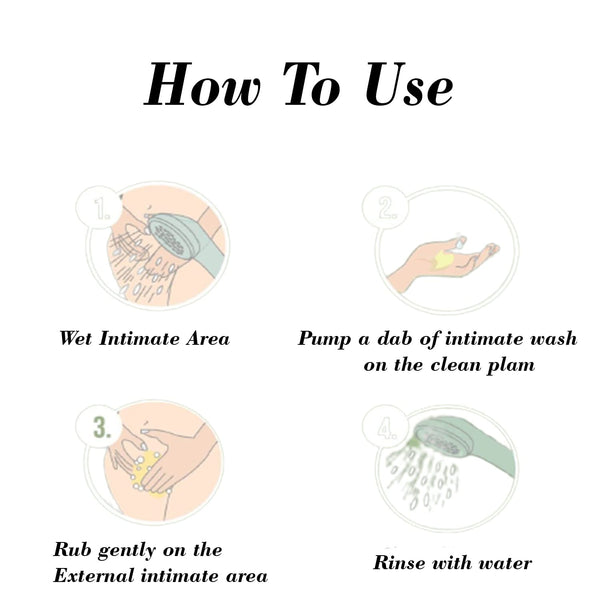 How To Use

1.

Wet Intimate Area

2.

Pump a dab of intimate wash on the clean plam

3.

Rub gently on the External intimate area

4.

Rinse with water