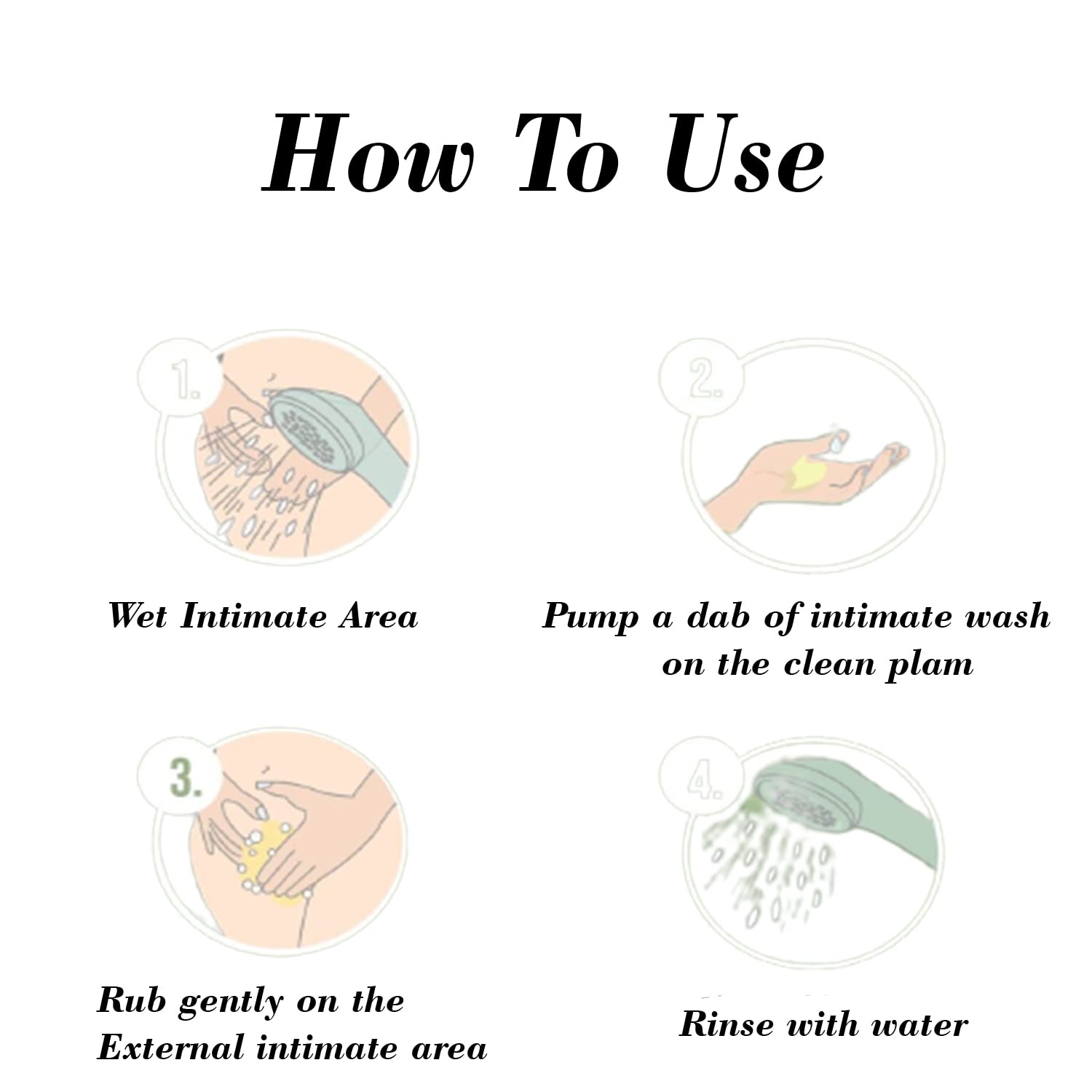 How To Use

1.

Wet Intimate Area

2.

Pump a dab of intimate wash on the clean plam

3.

Rub gently on the External intimate area

4.

Rinse with water