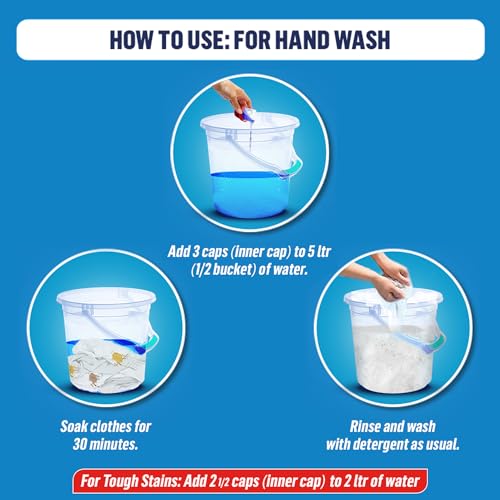 HOW TO USE: FOR HAND WASH

Add 3 caps (inner cap) to 5 ltr (1/2 bucket) of water.

Soak clothes for 30 minutes.

Rinse and wash with detergent as usual.

For Tough Stains: Add 2 1/2 caps (inner cap) to 2 ltr of water