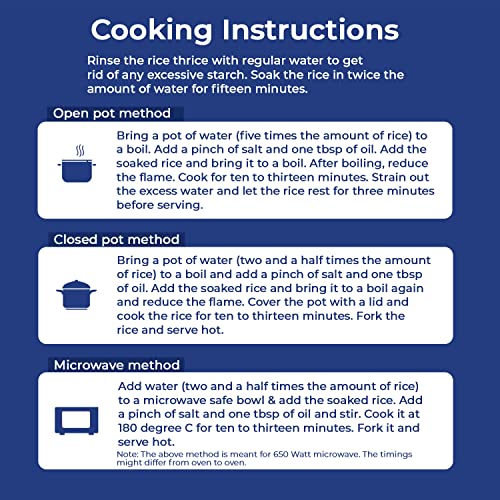 Cooking Instructions

Rinse the rice thrice with regular water to get rid of any excessive starch. Soak the rice in twice the amount of water for fifteen minutes.

Open pot method

Bring a pot of water (five times the amount of rice) to a boil. Add a pinch of salt and one tbsp of oil. Add the soaked rice and bring it to a boil. After boiling, reduce the flame. Cook for ten to thirteen minutes. Strain out the excess water and let the rice rest for three minutes before serving.

Closed pot method

Bring a pot of water (two and a half times the amount of rice) to a boil and add a pinch of salt and one tbsp of oil. Add the soaked rice and bring it to a boil again and reduce the flame. Cover the pot with a lid and cook the rice for ten to thirteen minutes. Fork the rice and serve hot.

Microwave method

Add water (two and a half times the amount of rice) to a microwave safe bowl & add the soaked rice. Add a pinch of salt and one tbsp of oil and stir. Cook it at 180 degree C for ten to thirteen minutes. Fork it and serve hot.

Note: The above method is meant for 650 Watt microwave. The timings might differ from oven to oven.