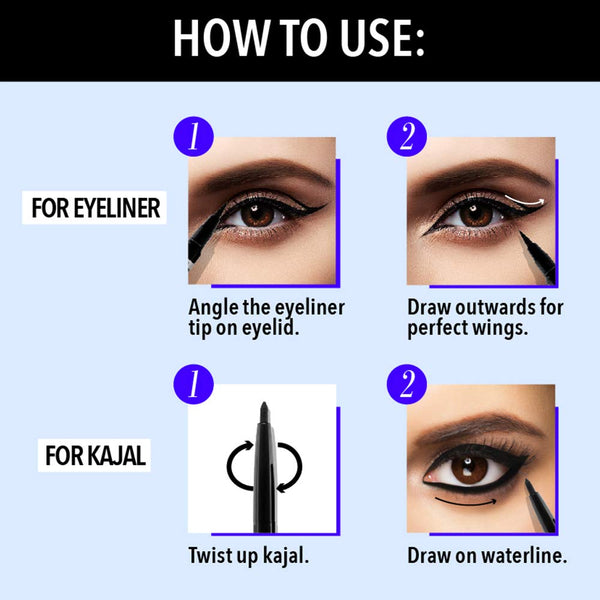 HOW TO USE:

FOR EYELINER

1

Angle the eyeliner tip on eyelid.

2

Draw outwards for perfect wings.

FOR KAJAL

1

Twist up kajal.

2

Draw on waterline.