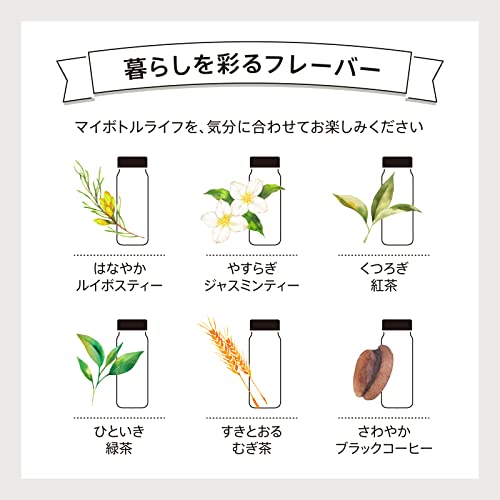 暮らしを彩るフレーバー

マイボトルライフを、気分に合わせてお楽しみください

はなやか
ルイボスティー

やすらぎ
ジャスミンティー

くつろぎ
紅茶

ひといき
緑茶

すきとおる
むぎ茶

さわやか
ブラックコーヒー