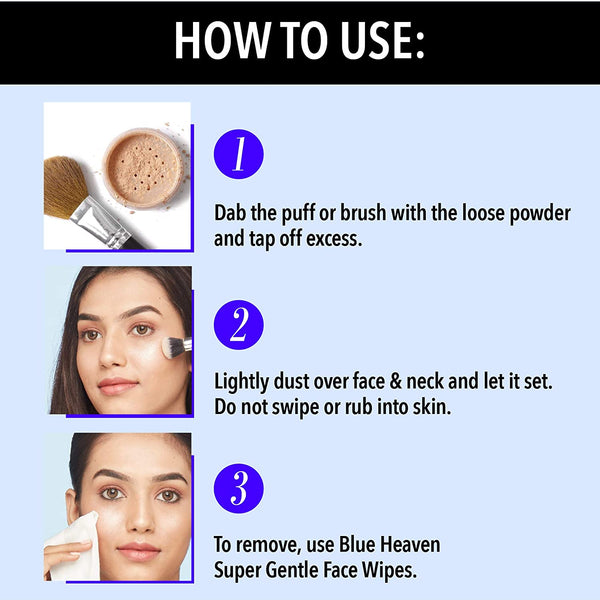 HOW TO USE:

1

Dab the puff or brush with the loose powder and tap off excess.

2

Lightly dust over face & neck and let it set. Do not swipe or rub into skin.

3

To remove, use Blue Heaven Super Gentle Face Wipes.